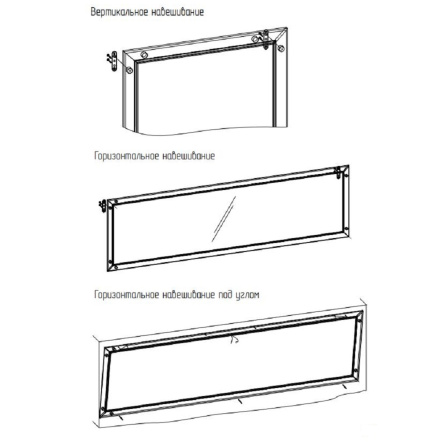 Вертикальное навешивание

Горизонтальное навешивание

Горизонтальное навешивание под углом